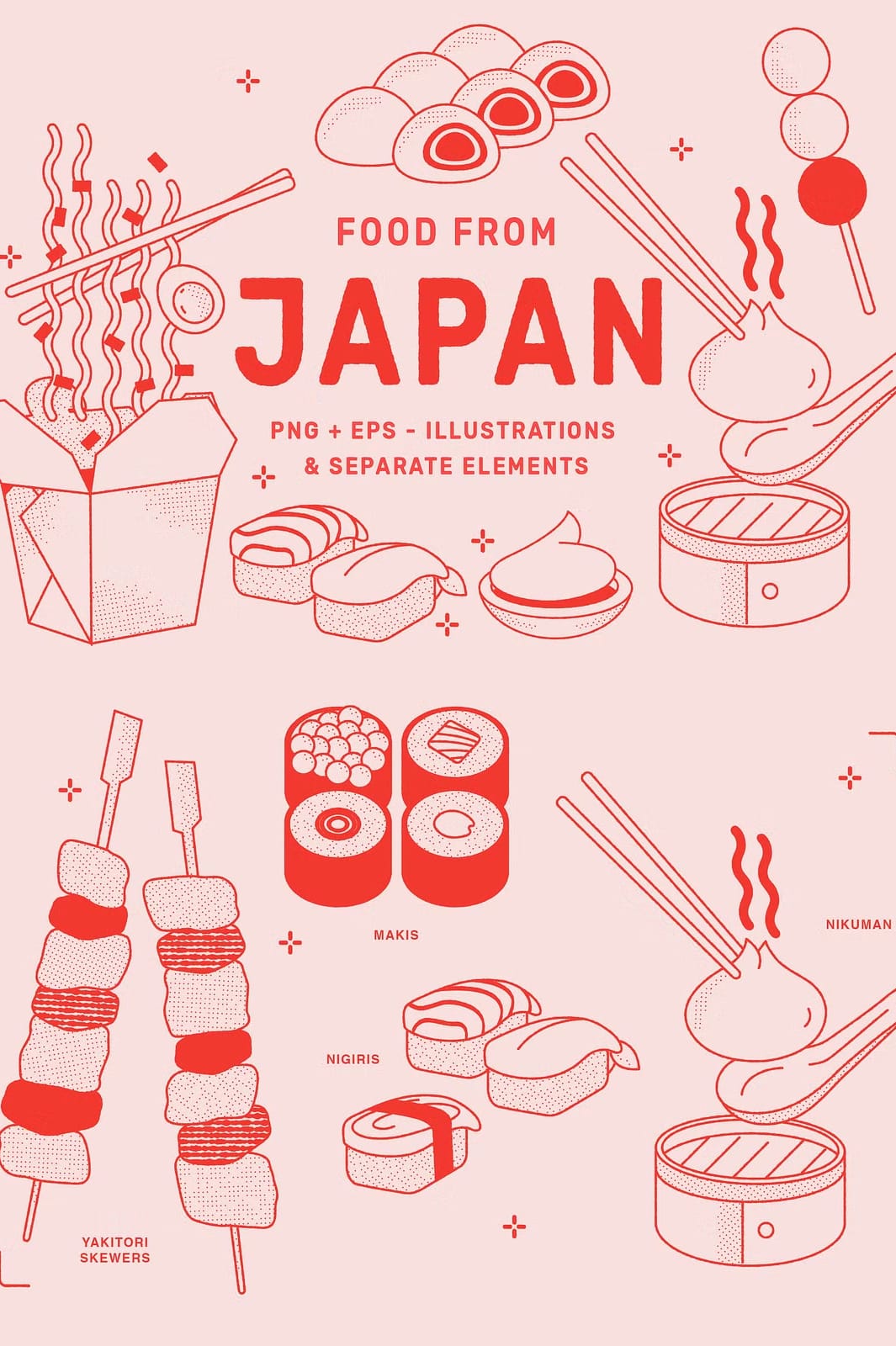 FOOD FROM

JAPAN

PNG + EPS - ILLUSTRATIONS
& SEPARATE ELEMENTS

MAKIS

NIKUMAN

NIGIRIS

YAKITORI
SKEWERS